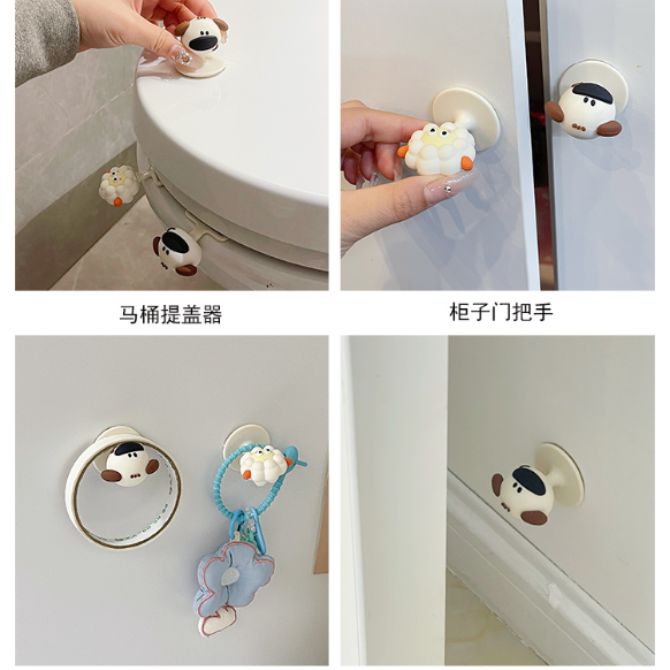 马桶提盖器

柜子门把手