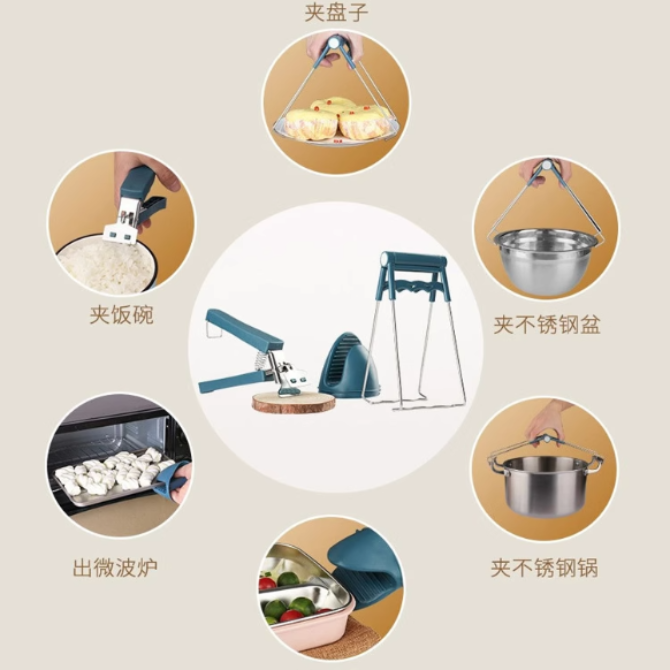 夹盘子

夹饭碗

夹不锈钢盆

出微波炉

夹不锈钢锅