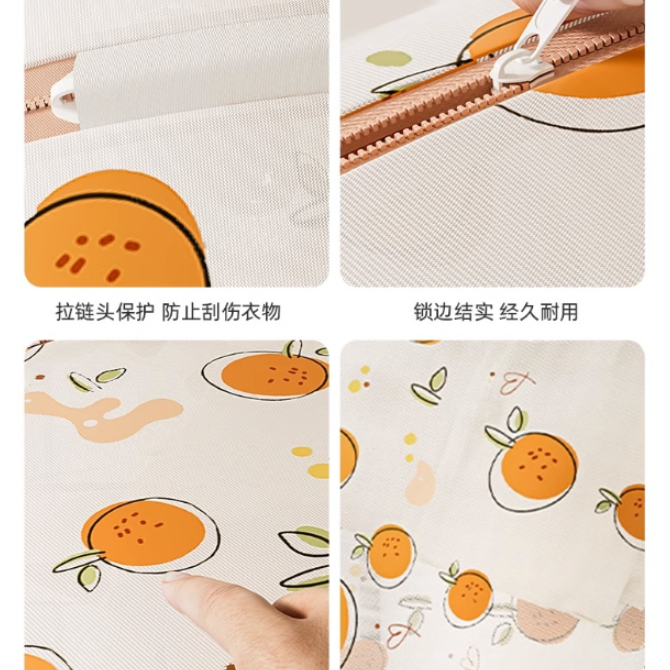 拉链头保护 防止刮伤衣物

锁边结实 经久耐用