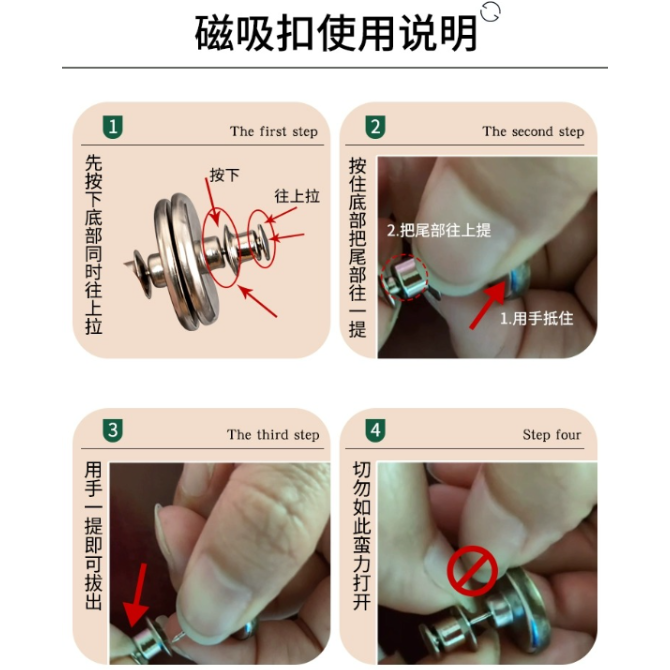 磁吸扣使用说明

1

The first step

先按下底部同时往上拉

按下

往上拉

2

The second step

按住底部把尾部往一提

2.把尾部往上提

1.用手抵住

3

The third step

用手一提即可拔出

4

Step four

切勿如此蛮力打开