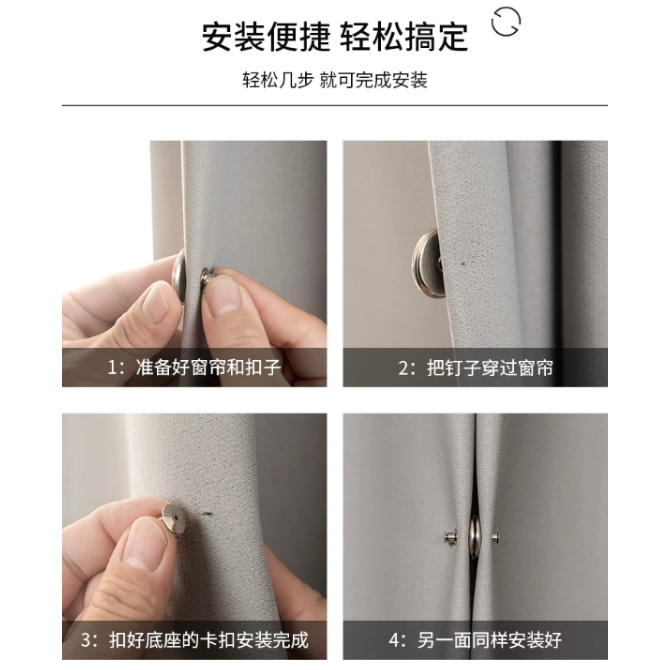 安装便捷 轻松搞定

轻松几步 就可完成安装

1：准备好窗帘和扣子

2：把钉子穿过窗帘

3：扣好底座的卡扣安装完成

4：另一面同样安装好