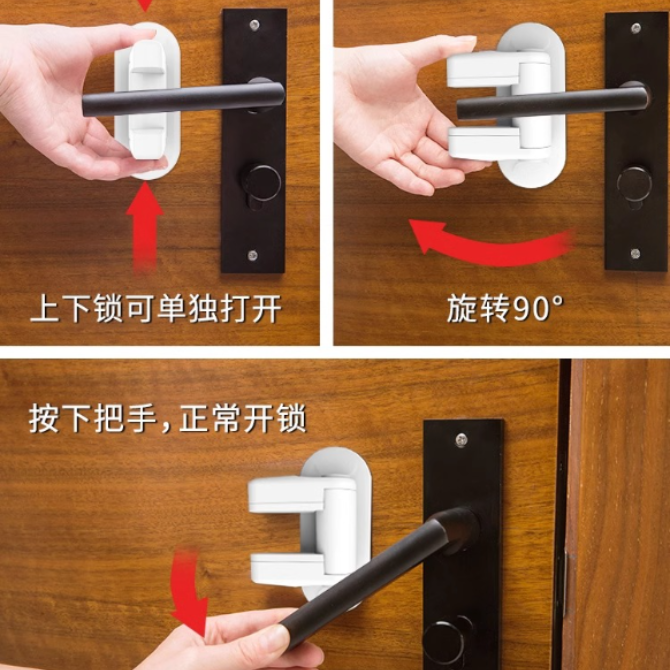 上下锁可单独打开

旋转90°

按下把手，正常开锁