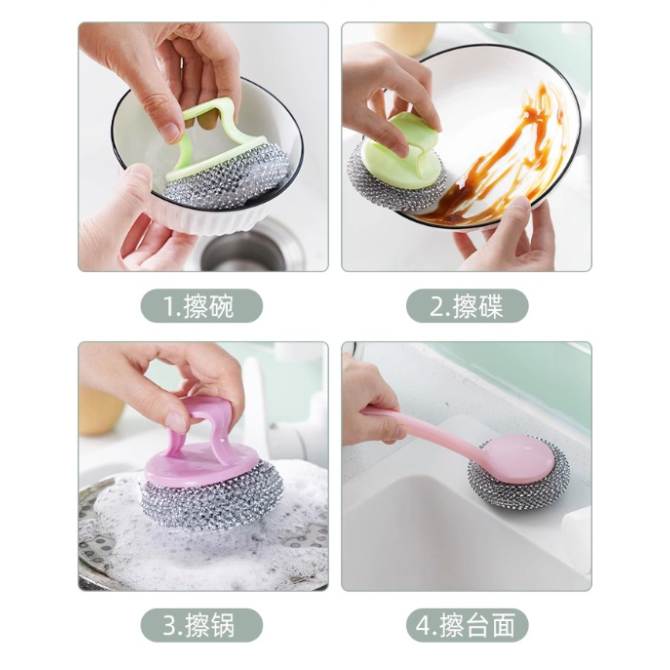 1.擦碗

2.擦碟

3.擦锅

4.擦台面