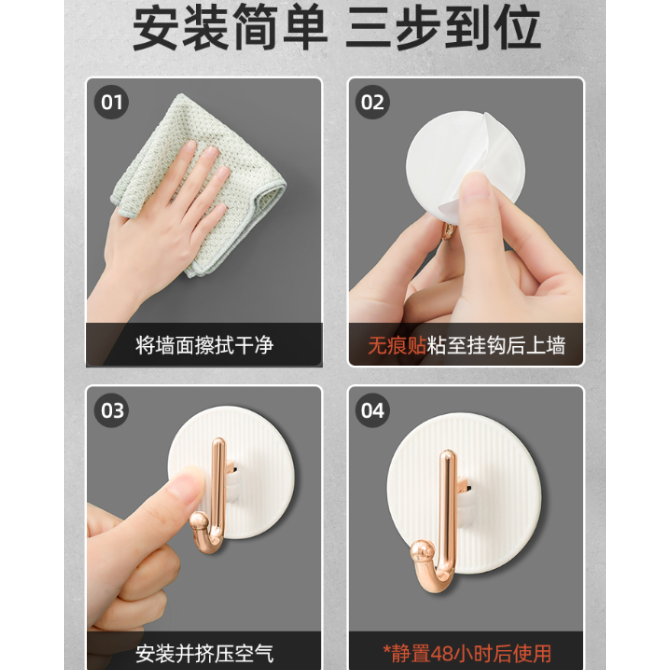 安装简单 三步到位

01

将墙面擦拭干净

02

无痕贴粘至挂钩后上墙

03

安装并挤压空气

04

*静置48小时后使用