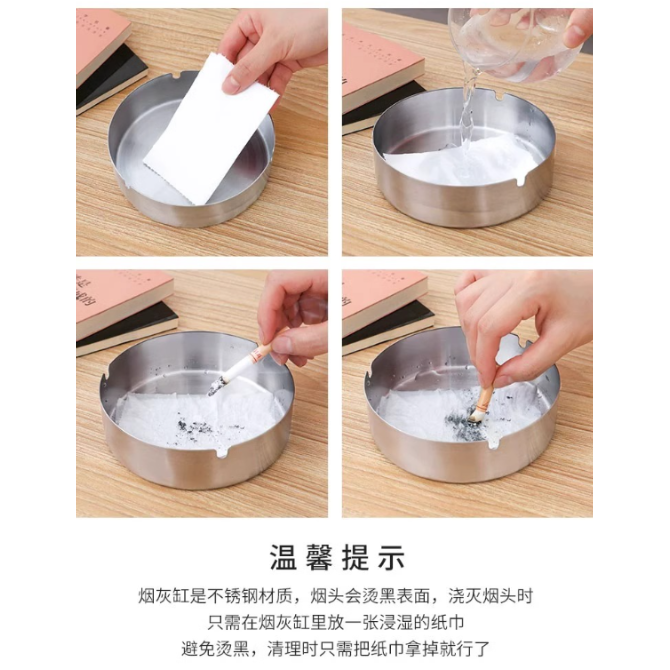 温馨提示

烟灰缸是不锈钢材质，烟头会烫黑表面，浇灭烟头时
只需在烟灰缸里放一张浸湿的纸巾
避免烫黑，清理时只需把纸巾拿掉就行了