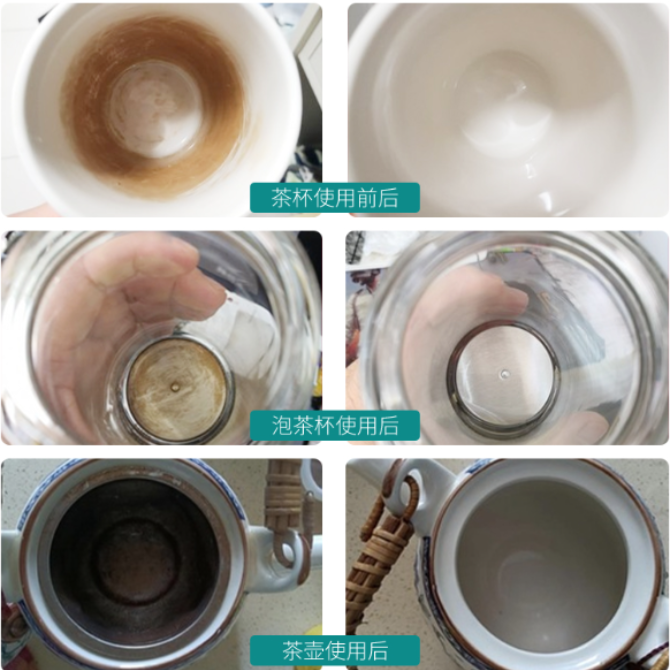 茶杯使用前后

泡茶杯使用后

茶壶使用后