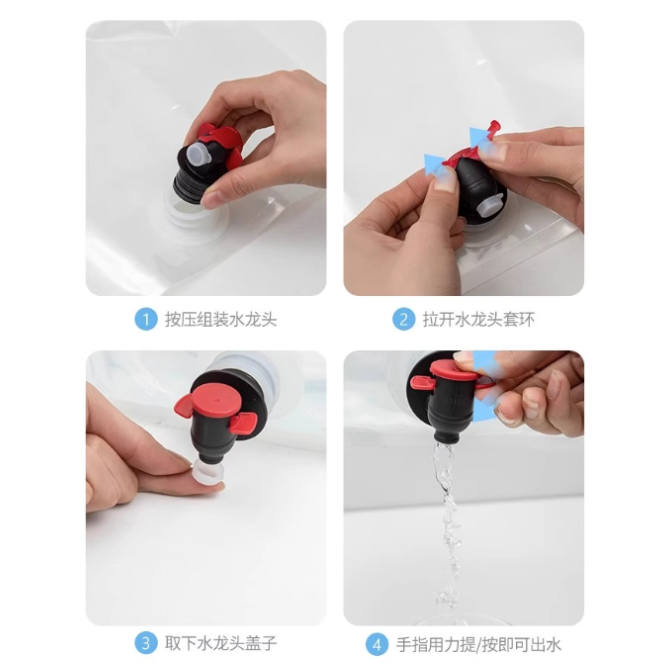 1 按压组装水龙头

2 拉开水龙头套环

3 取下水龙头盖子

4 手指用力提/按即可出水