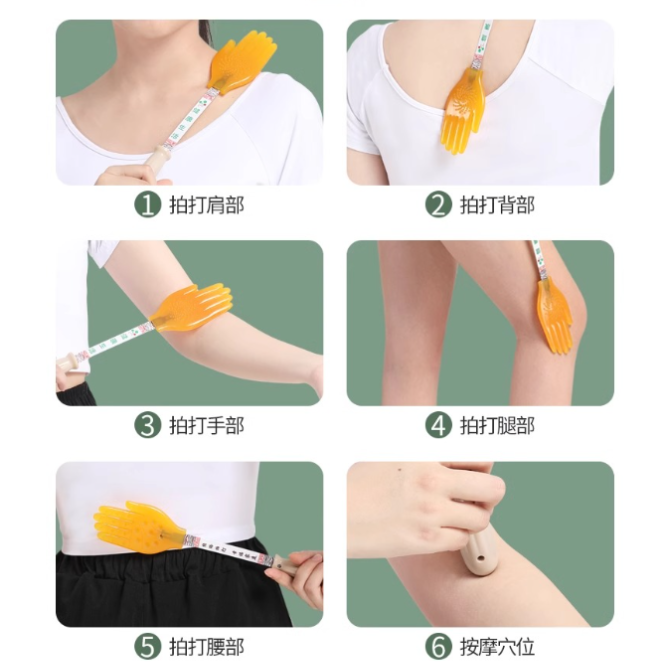 1 拍打肩部

2 拍打背部

3 拍打手部

4 拍打腿部

5 拍打腰部

6 按摩穴位