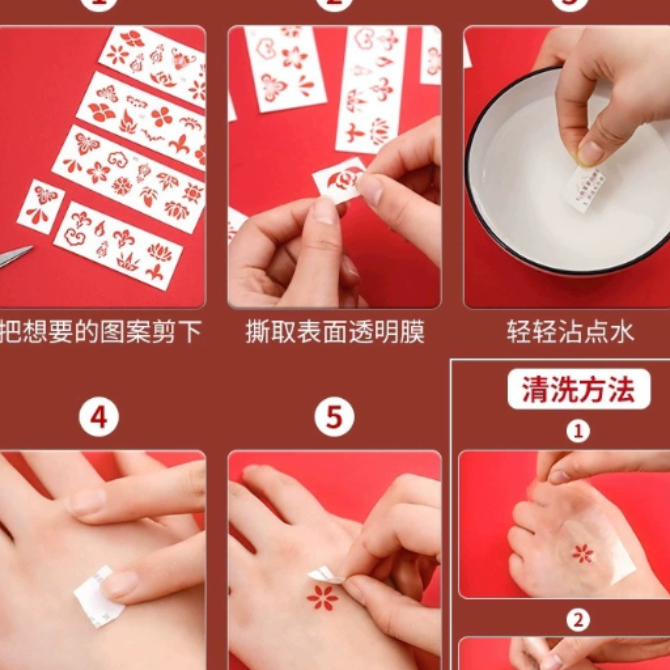 把想要的图案剪下

撕取表面透明膜

轻轻沾点水

4

5

清洗方法

1

2