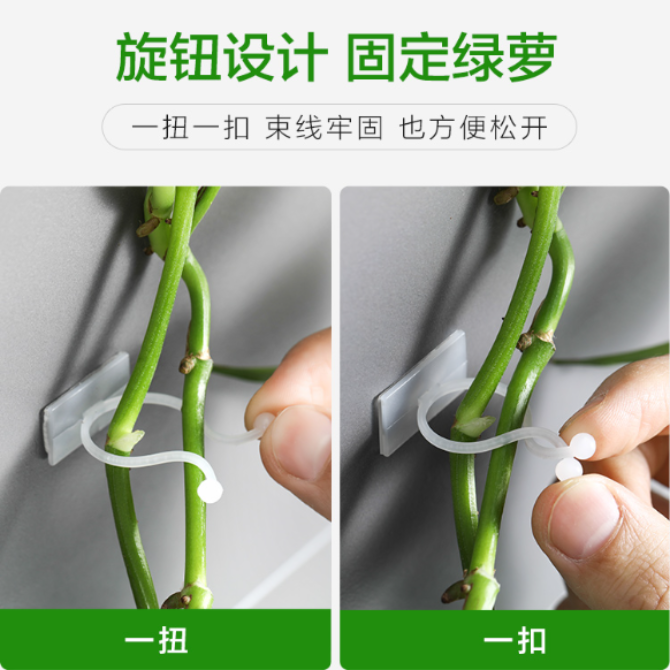 旋钮设计 固定绿萝

一扭一扣 束线牢固 也方便松开

一扭

一扣