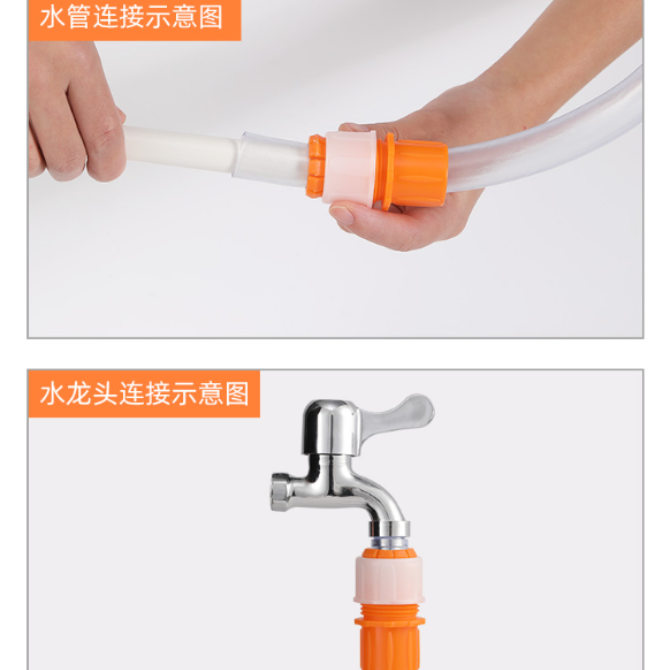 水管连接示意图

水龙头连接示意图