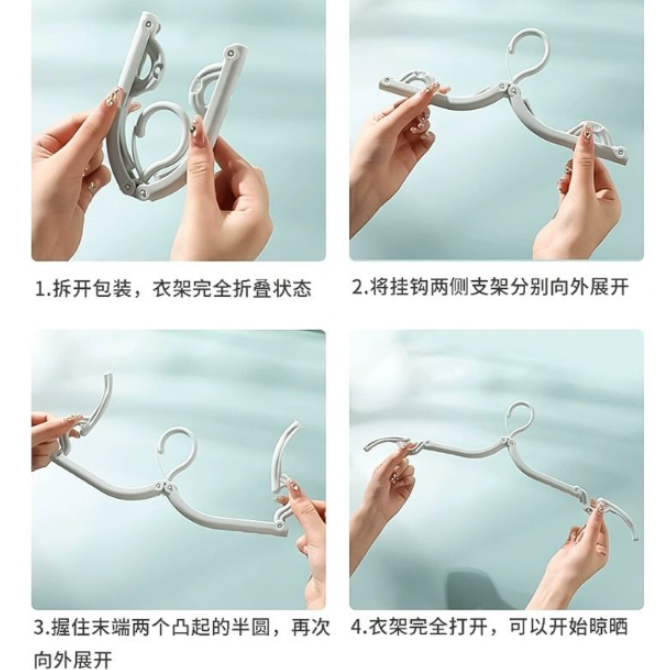 1.拆开包装，衣架完全折叠状态

2.将挂钩两侧支架分别向外展开

3.握住末端两个凸起的半圆，再次向外展开

4.衣架完全打开，可以开始晾晒