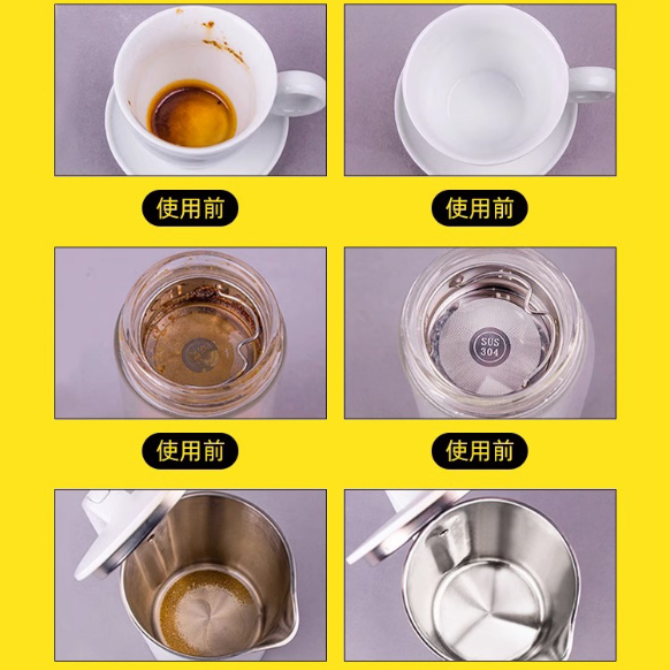 使用前

使用前

SUS
304

使用前

使用前