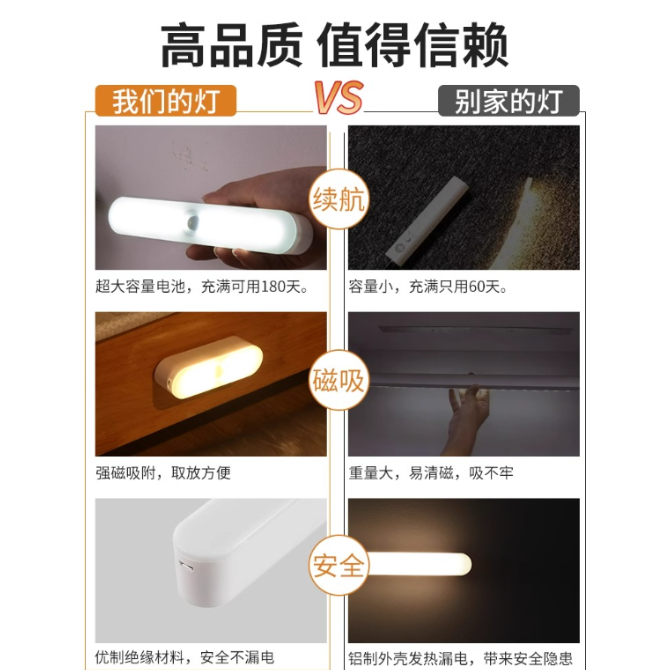 高品质 值得信赖

我们的灯 VS 别家的灯

续航

超大容量电池，充满可用180天。

容量小，充满只用60天。

磁吸

强磁吸附，取放方便

重量大，易清磁，吸不牢

安全

优制绝缘材料，安全不漏电

铝制外壳发热漏电，带来安全隐患