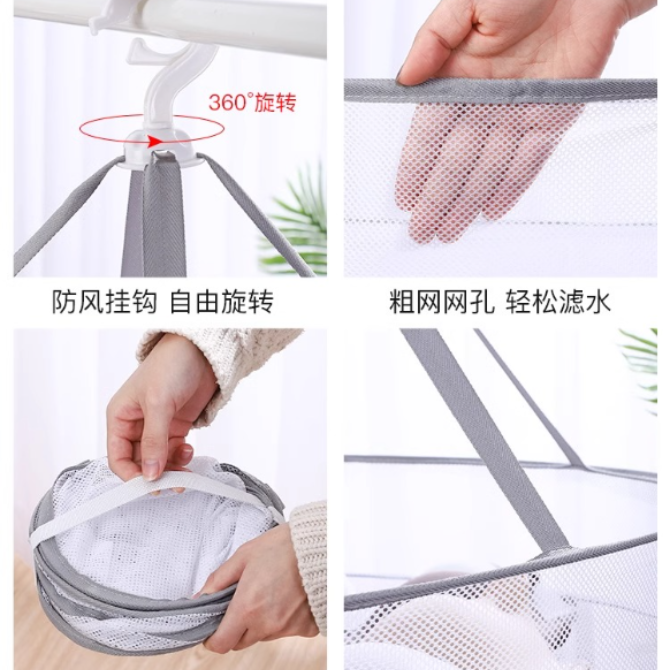 360°旋转

防风挂钩 自由旋转

粗网网孔 轻松滤水