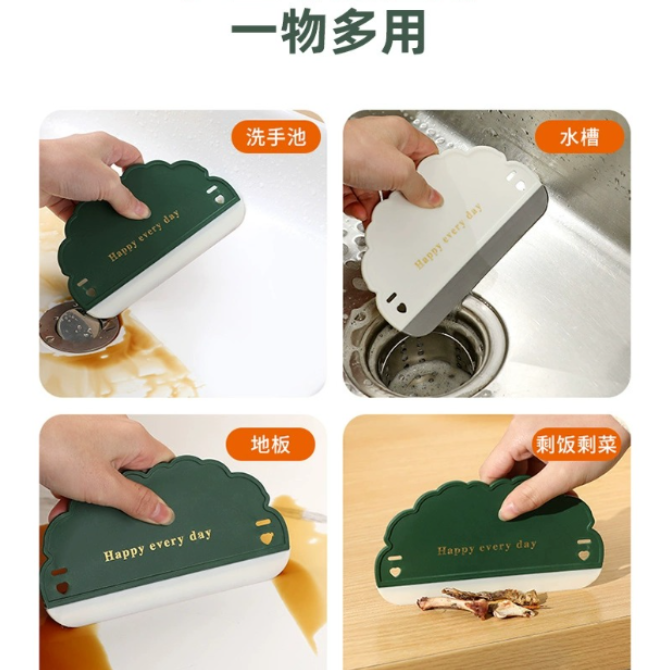 一物多用

洗手池

Happy every day

水槽

Happy every day

地板

Happy every day

剩饭剩菜

Happy every day