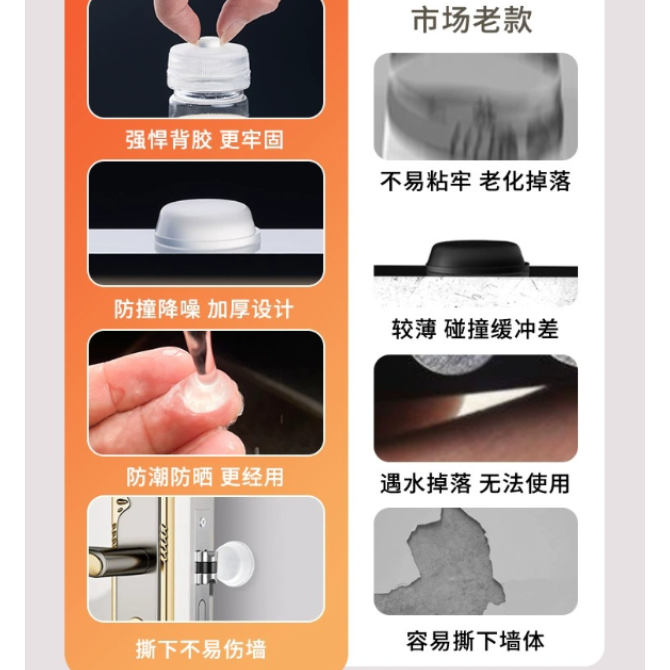 强悍背胶 更牢固

防撞降噪 加厚设计

防潮防晒 更经用

撕下不易伤墙

市场老款

不易粘牢 老化掉落

较薄 碰撞缓冲差

遇水掉落 无法使用

容易撕下墙体