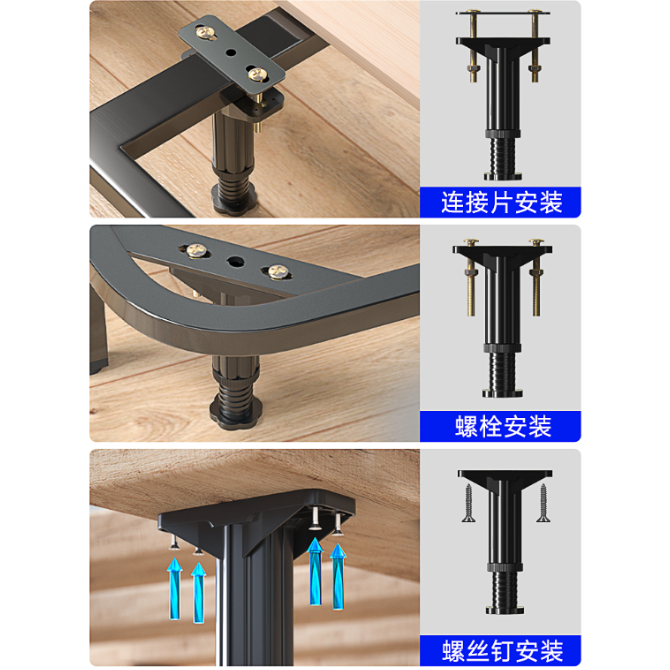 连接片安装

螺栓安装

螺丝钉安装