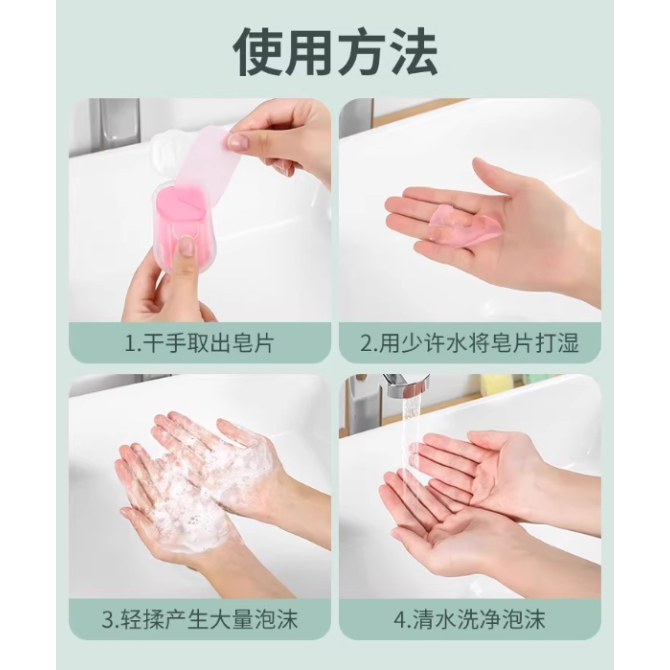 使用方法

1.干手取出皂片

2.用少许水将皂片打湿

3.轻揉产生大量泡沫

4.清水洗净泡沫