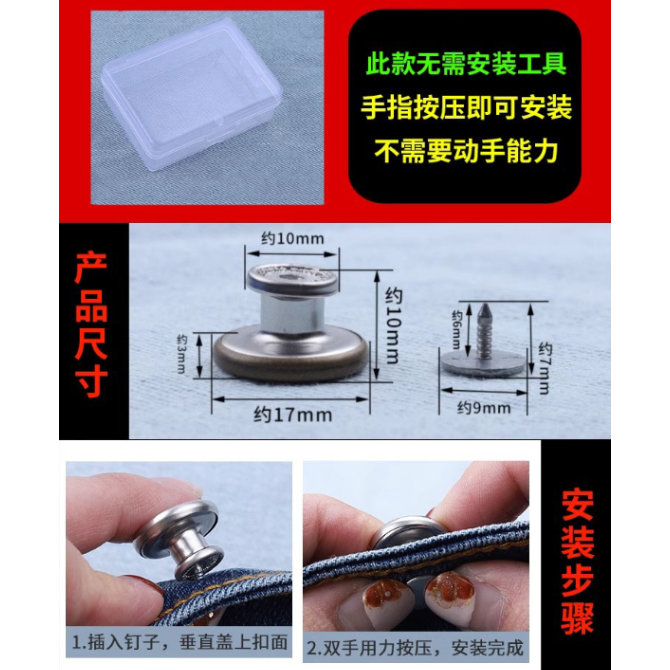 此款无需安装工具
手指按压即可安装
不需要动手能力

产品尺寸

约10mm
约10mm
约3mm
约17mm
约6mm
约7mm
约9mm

安装步骤

1.插入钉子，垂直盖上扣面
2.双手用力按压，安装完成