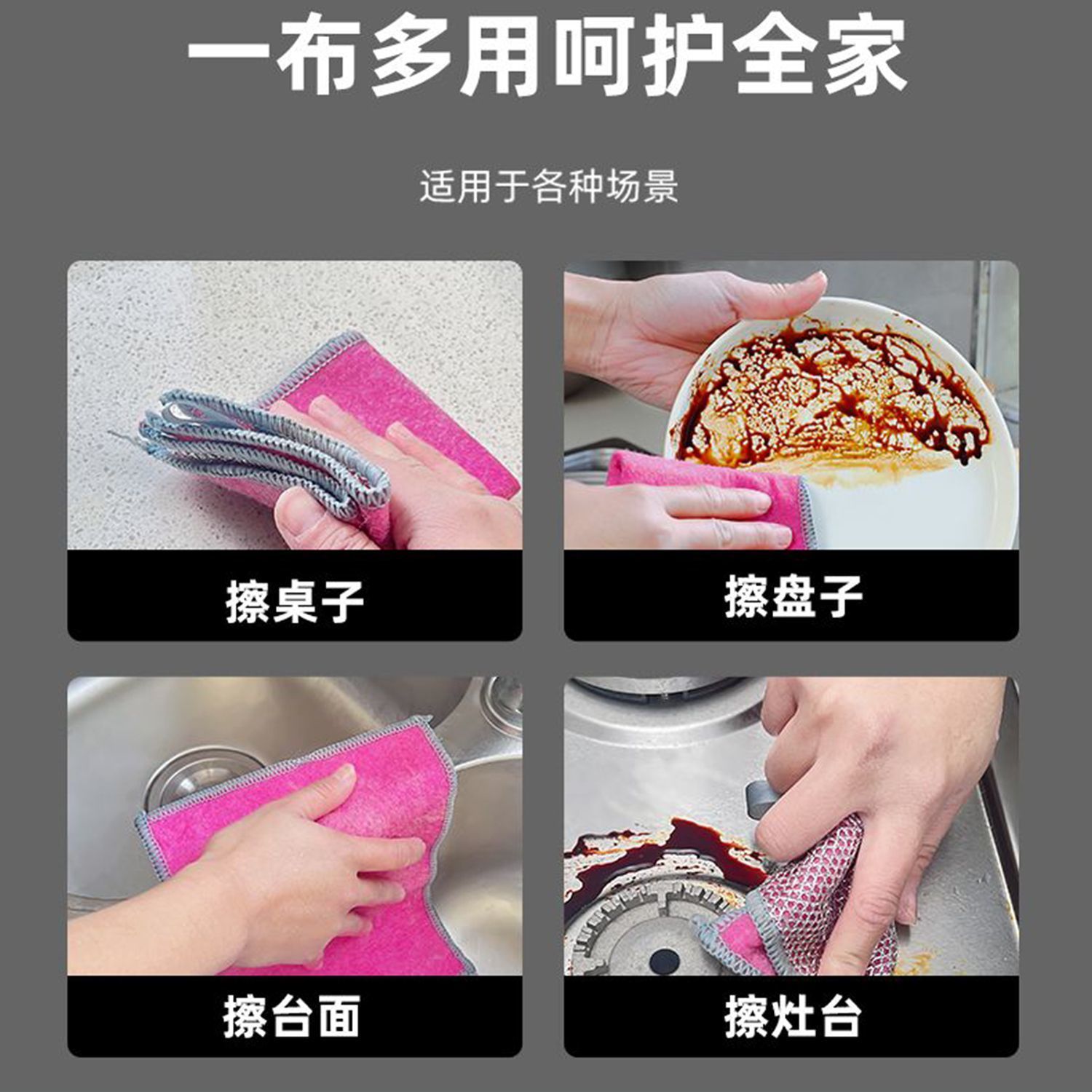 一布多用呵护全家

适用于各种场景

擦桌子

擦盘子

擦台面

擦灶台