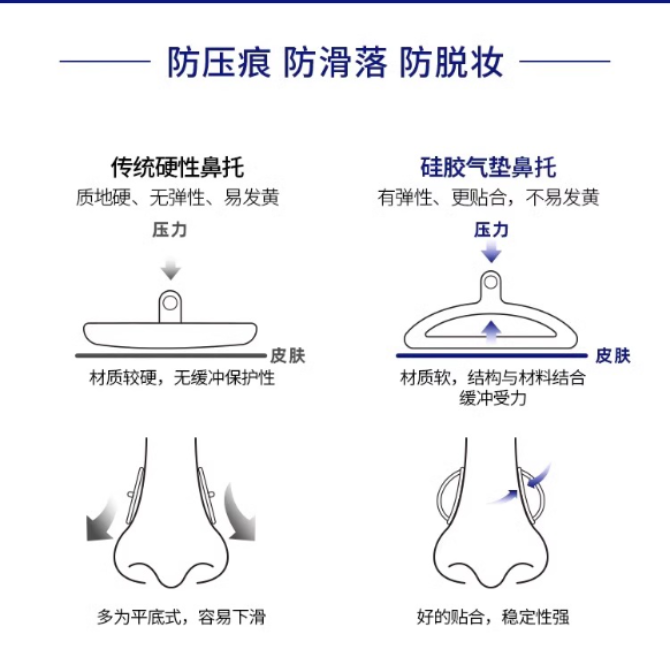 防压痕 防滑落 防脱妆

传统硬性鼻托
质地硬、无弹性、易发黄

压力

皮肤

材质较硬，无缓冲保护性

多为平底式，容易下滑

硅胶气垫鼻托
有弹性、更贴合，不易发黄

压力

皮肤

材质软，结构与材料结合缓冲受力

好的贴合，稳定性强