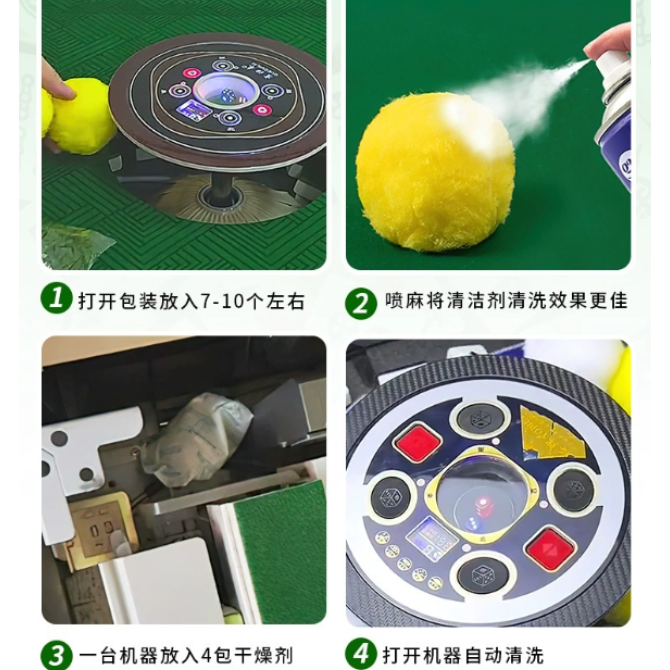 1 打开包装放入7-10个左右

2 喷麻将清洁剂清洗效果更佳

3 一台机器放入4包干燥剂

4 打开机器自动清洗