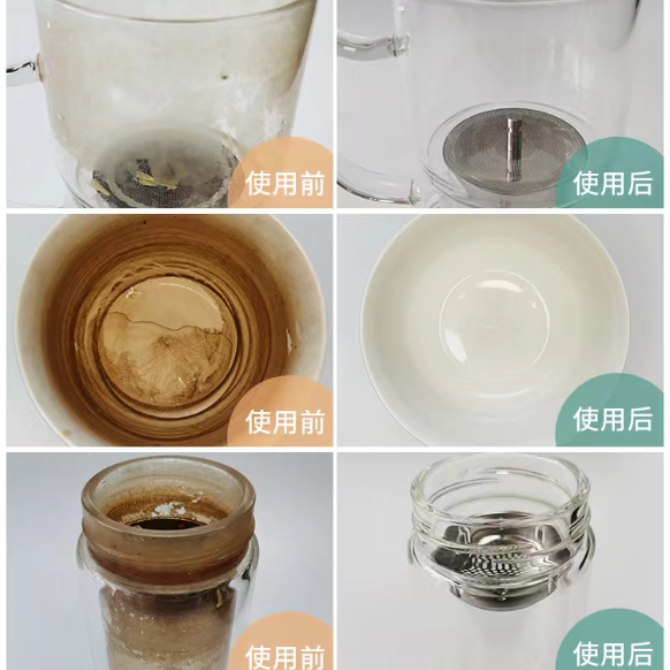 使用前

使用后

使用前

使用后

使用前

使用后