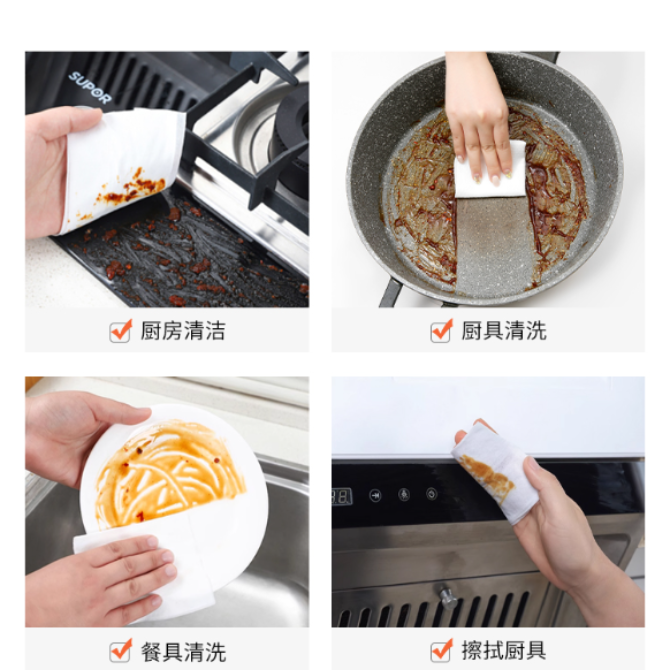 SUPOR

厨房清洁

厨具清洗

餐具清洗

擦拭厨具