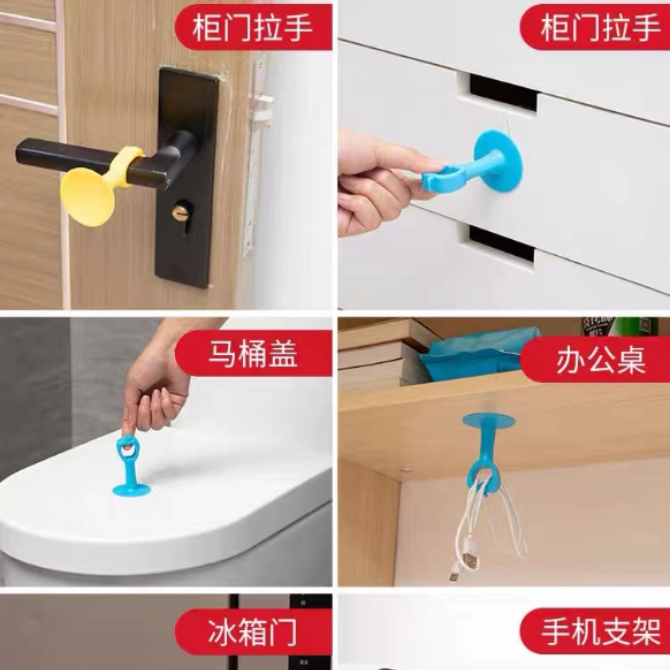 柜门拉手

柜门拉手

马桶盖

办公桌

冰箱门

手机支架