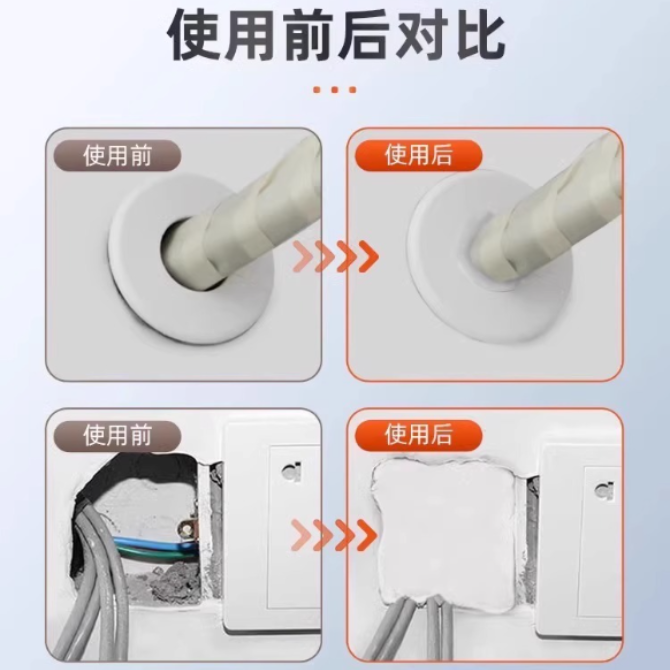 使用前后对比

使用前

使用后

使用前

使用后